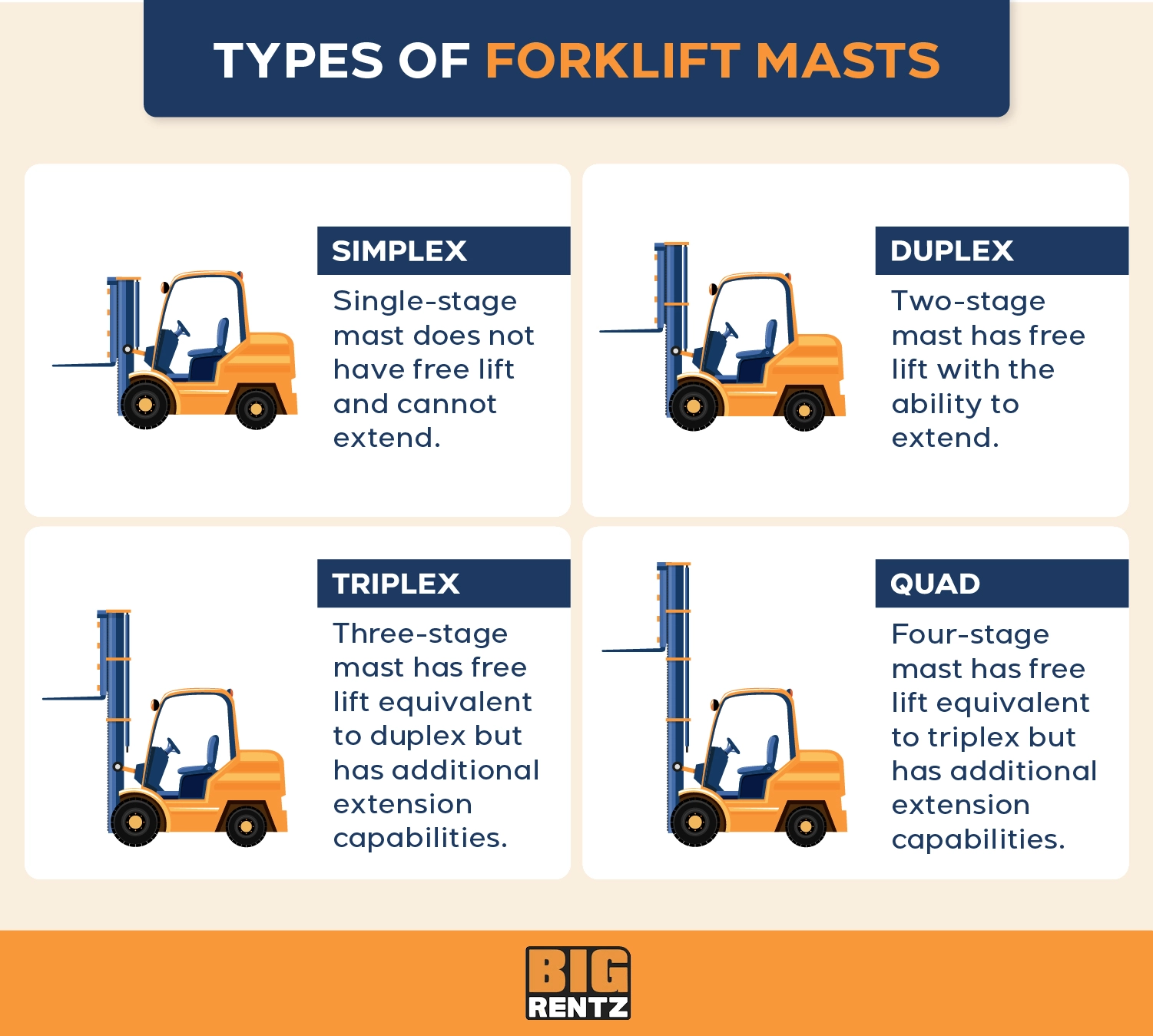 TYPES OF FORKLIFT MASTS

SIMPLEX

Single-stage mast does not have free lift and cannot extend.

DUPLEX

Two-stage mast has free lift with the ability to extend.

TRIPLEX

Three-stage mast has free lift equivalent to duplex but has additional extension capabilities.

QUAD

Four-stage mast has free lift equivalent to triplex but has additional extension capabilities.

BIG RENTZ