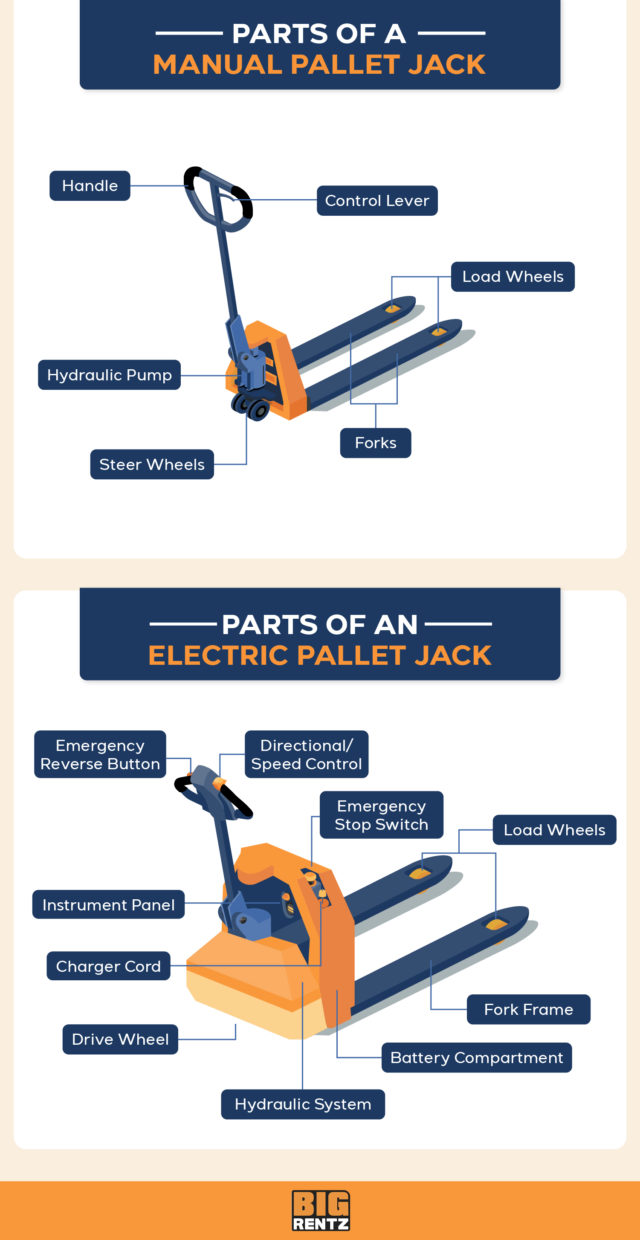 PARTS OF A
MANUAL PALLET JACK

Handle

Control Lever

Load Wheels

Hydraulic Pump

Forks

Steer Wheels

PARTS OF AN
ELECTRIC PALLET JACK

Emergency Reverse Button

Directional/ Speed Control

Emergency Stop Switch

Load Wheels

Instrument Panel

Charger Cord

Fork Frame

Drive Wheel

Battery Compartment

Hydraulic System

BIG RENTZ