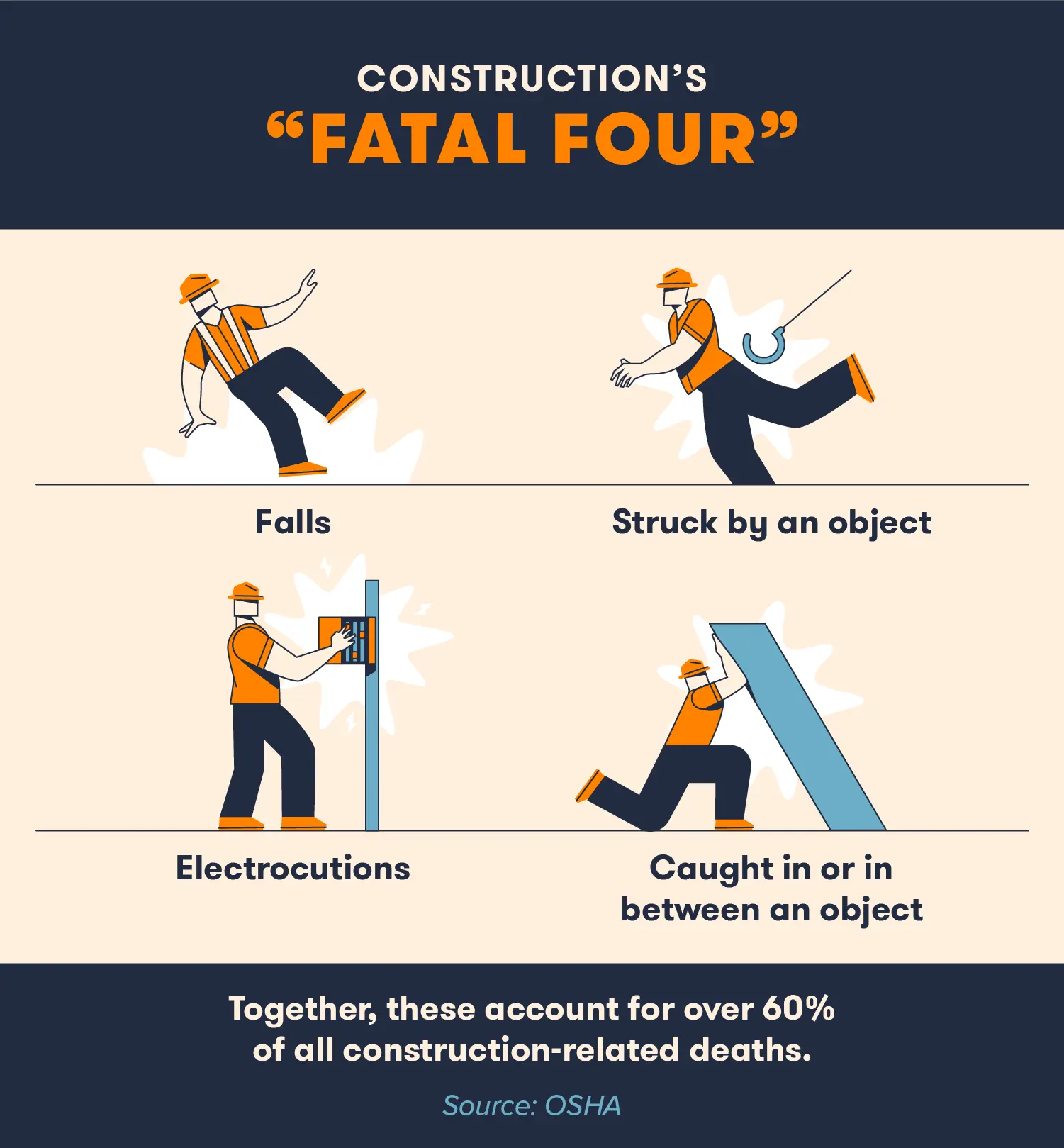 CONSTRUCTION'S
"FATAL FOUR"

Falls

Struck by an object

Electrocutions

Caught in or in between an object

Together, these account for over 60% of all construction-related deaths.

Source: OSHA