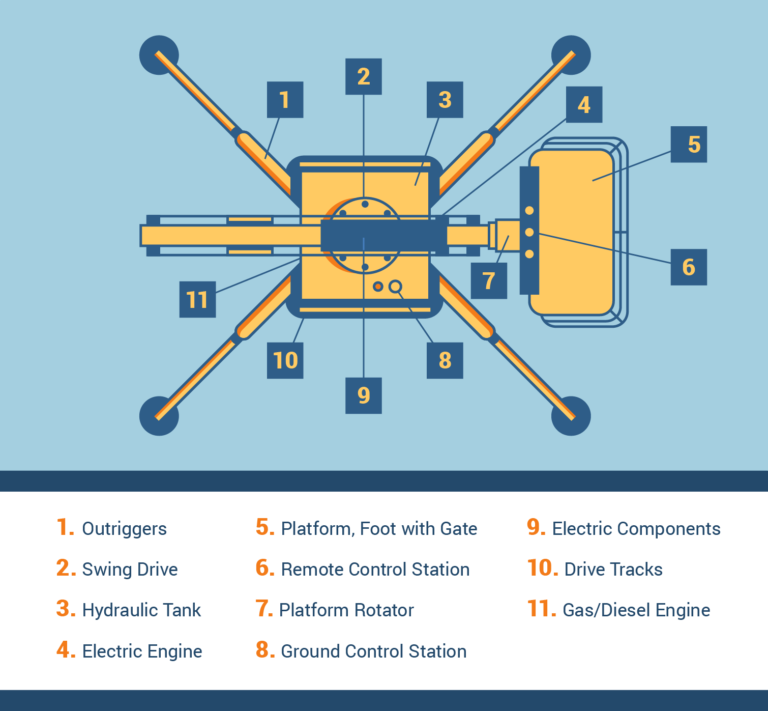 1
2
3
4
5
6
7
8
9
10
11

1. Outriggers
2. Swing Drive
3. Hydraulic Tank
4. Electric Engine

5. Platform, Foot with Gate
6. Remote Control Station
7. Platform Rotator
8. Ground Control Station

9. Electric Components
10. Drive Tracks
11. Gas/Diesel Engine