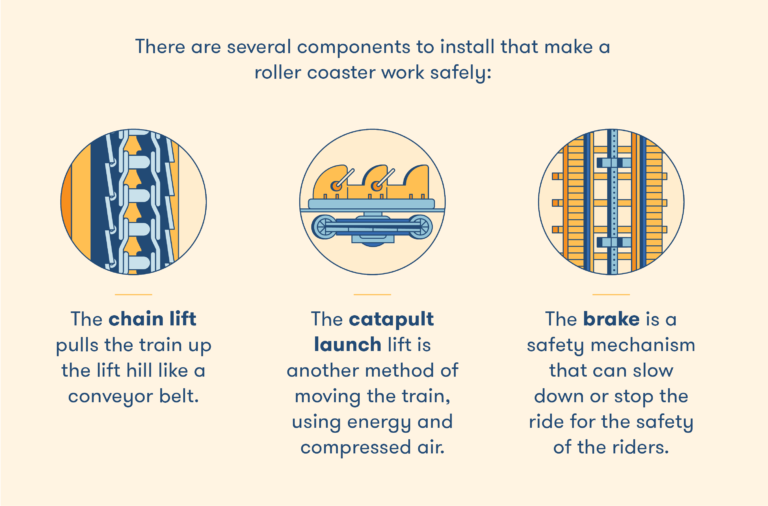 There are several components to install that make a roller coaster work safely:

The chain lift pulls the train up the lift hill like a conveyor belt.

The catapult launch lift is another method of moving the train, using energy and compressed air.

The brake is a safety mechanism that can slow down or stop the ride for the safety of the riders.